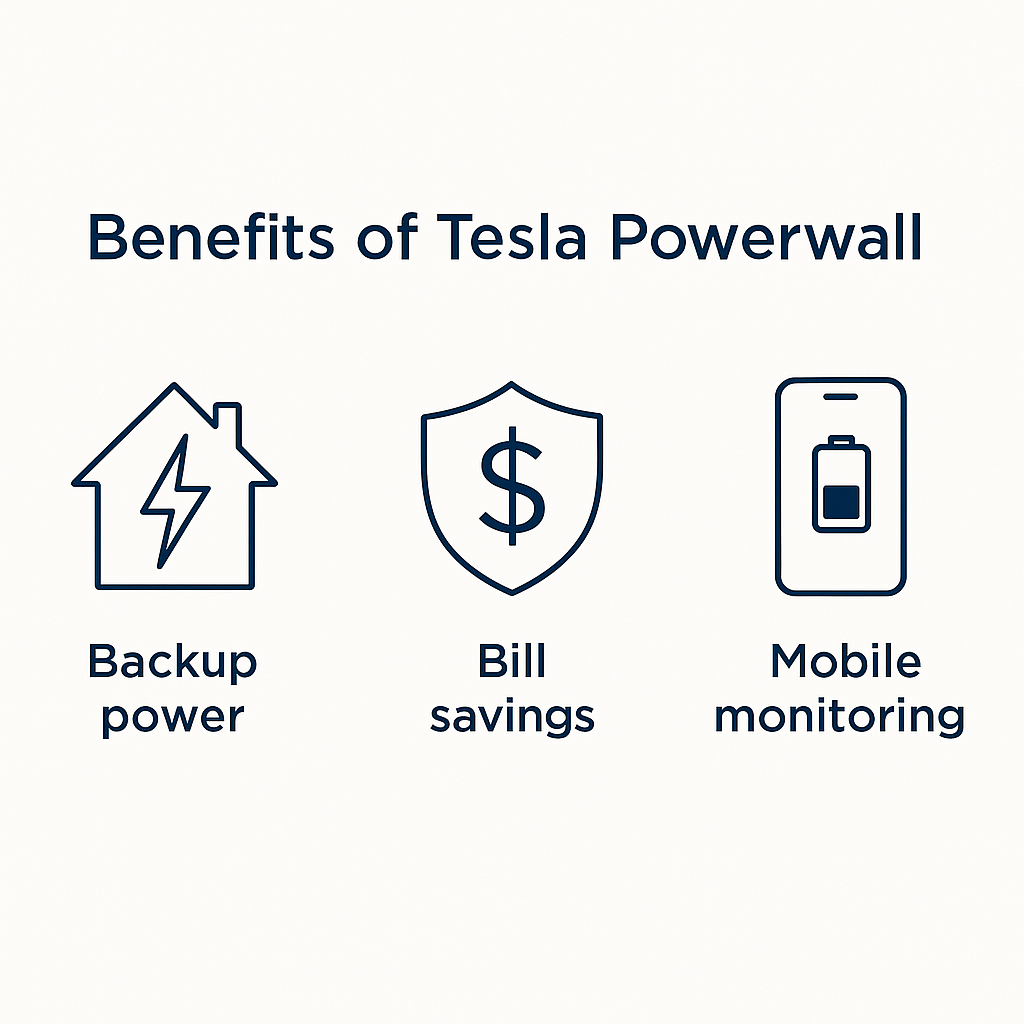 Benefits of Tesla Powerwall

$

Backup power

Bill savings

Mobile monitoring