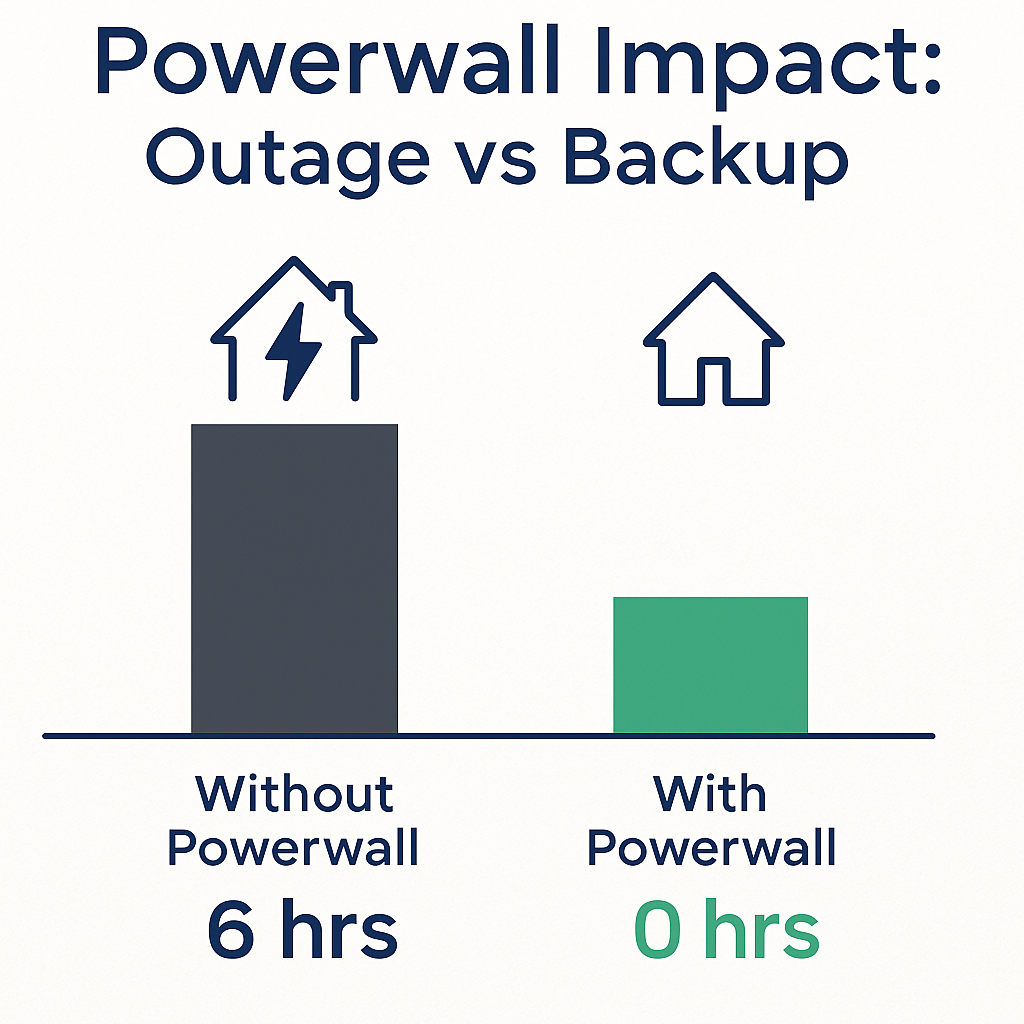 Powerwall Impact:
Outage vs Backup

Without Powerwall
6 hrs

With Powerwall
0 hrs